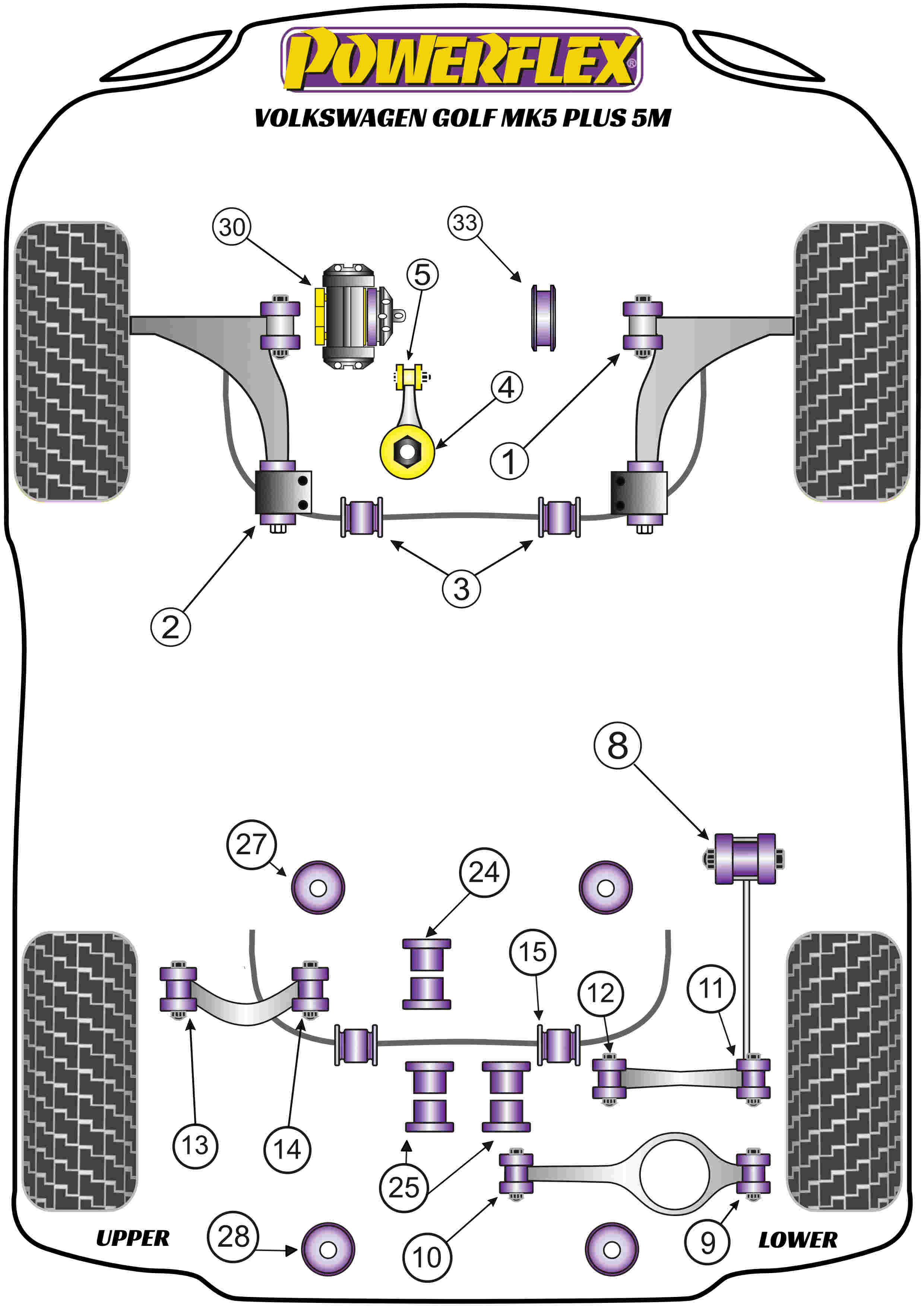 POWERFLEX®

VOLKSWAGEN GOLF MK5 PLUS 5M

30

33

5

4

1

3

2

8

27

24

15

12

11

13

14

25

28

10

9

UPPER

LOWER