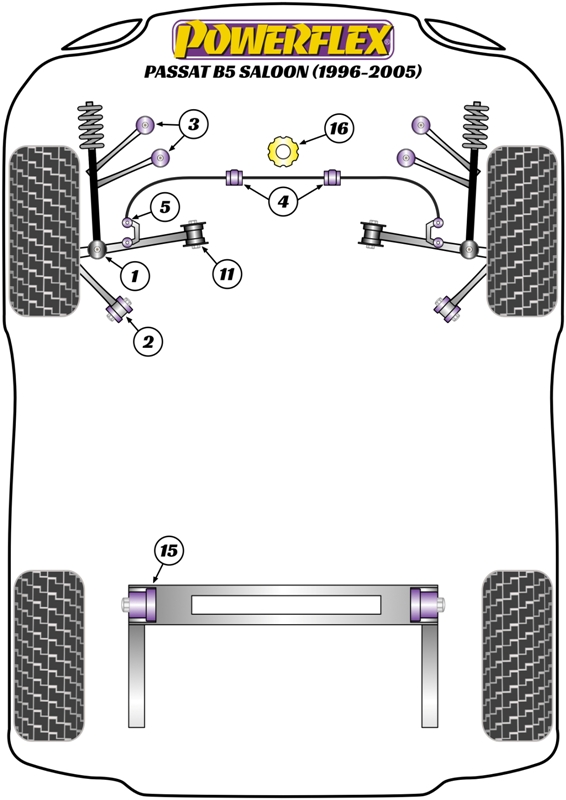 POWERFLEX
PASSAT B5 SALOON (1996-2005)

3
16
4
5
1
11
2
15