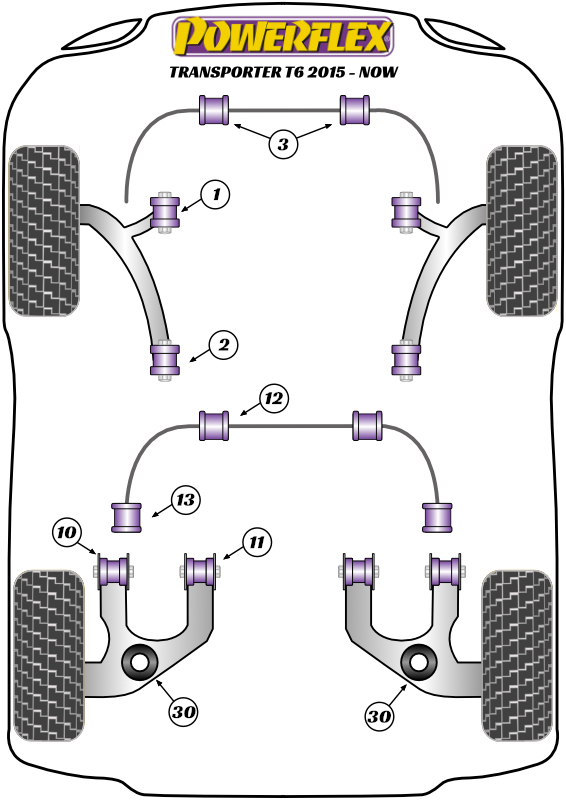 POWERFLEX
TRANSPORTER T6 2015 - NOW

3
1
2
12
13
10
11
30
30