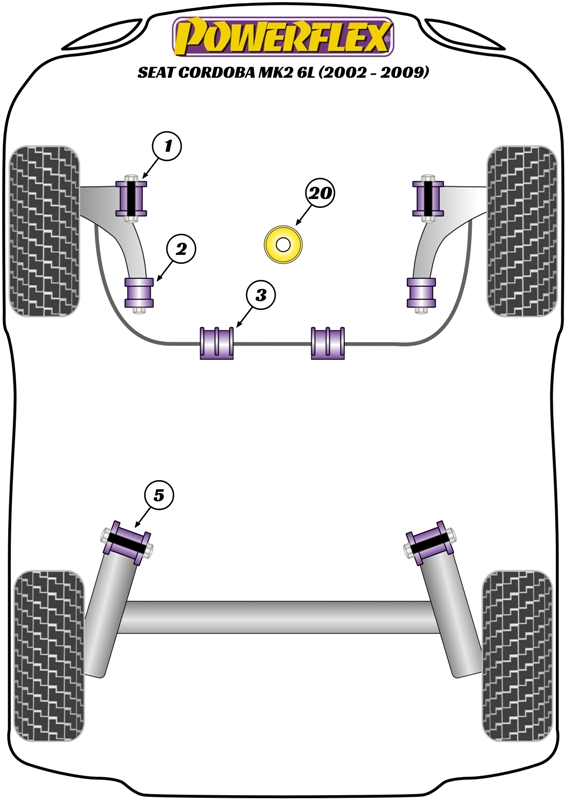 POWERFLEX
SEAT CORDOBA MK2 6L (2002 - 2009)

1
20
2
3
5