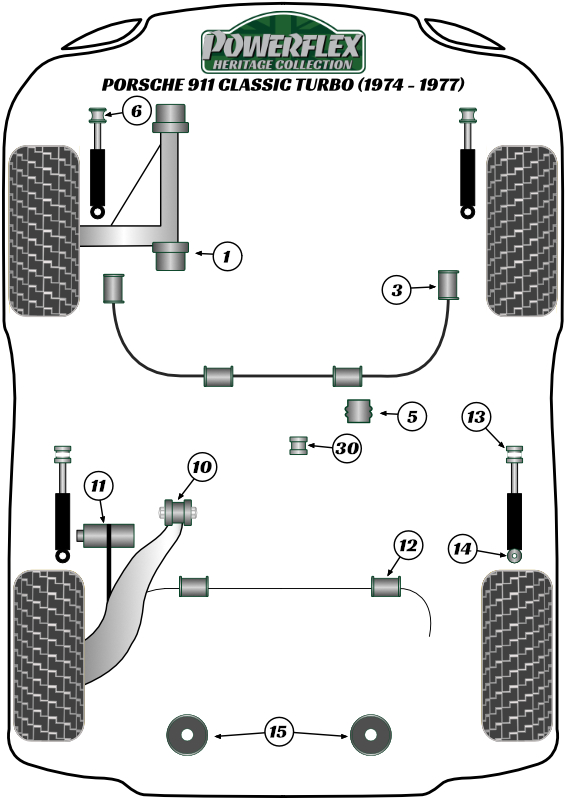 POWERFLEX
HERITAGE COLLECTION
PORSCHE 911 CLASSIC TURBO (1974 - 1977)

6
1
3
5
30
13
10
11
12
14
15